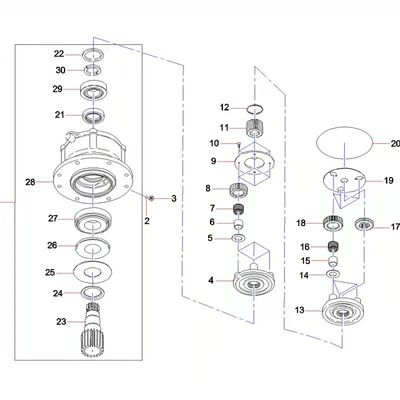 22
30
29
21
28
3
2
27
26
25
24
23
12
11
10
9
8
7
6
5
4
20
19
18
17
16
15
14
13